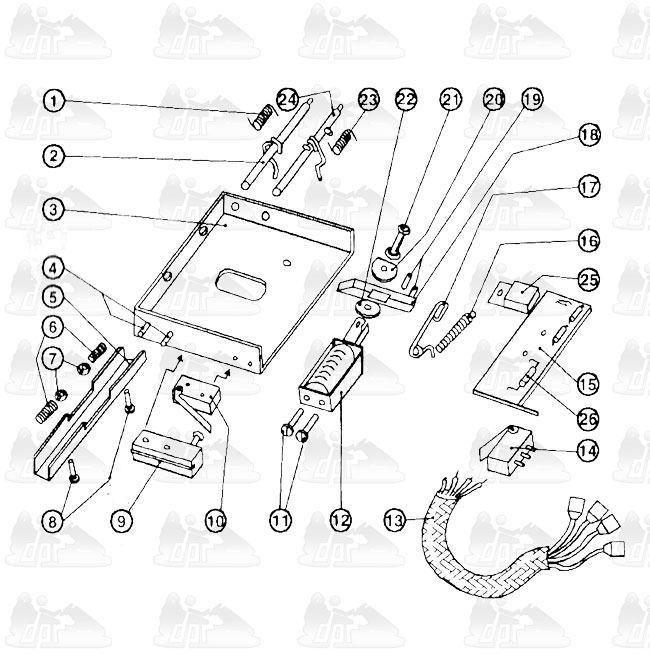 1
24
23
22
21
20
19
18
2
17
3
16
4
25
5
6
7
15
26
14
8
9
10
11
12
13