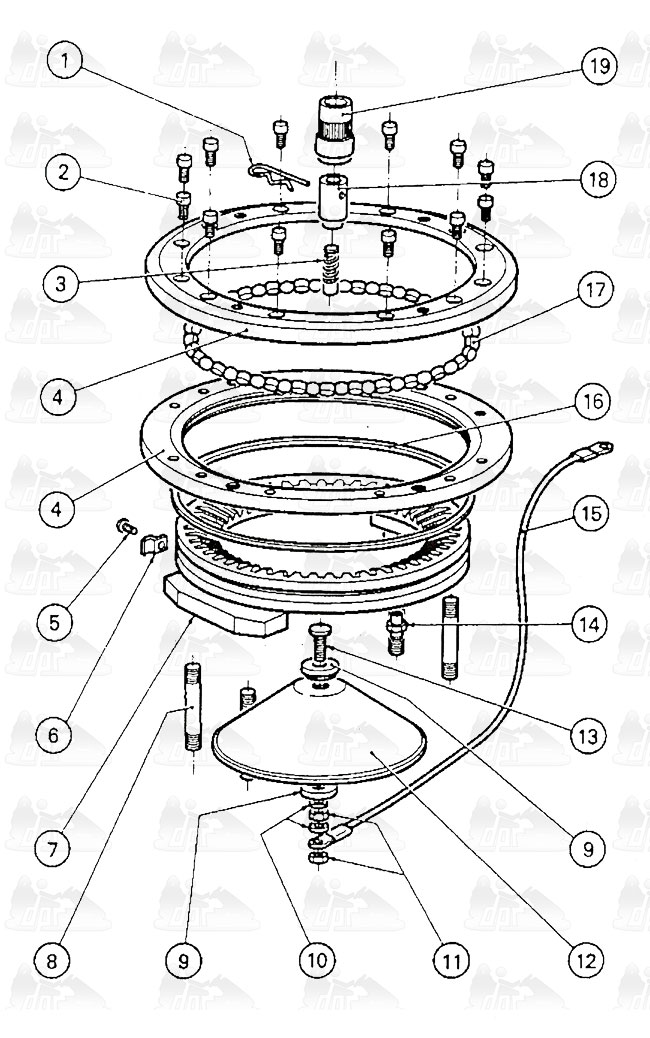 1
19
2
18
3
17
4
16
4
15
5
14
6
13
7
9
8
9
10
11
12